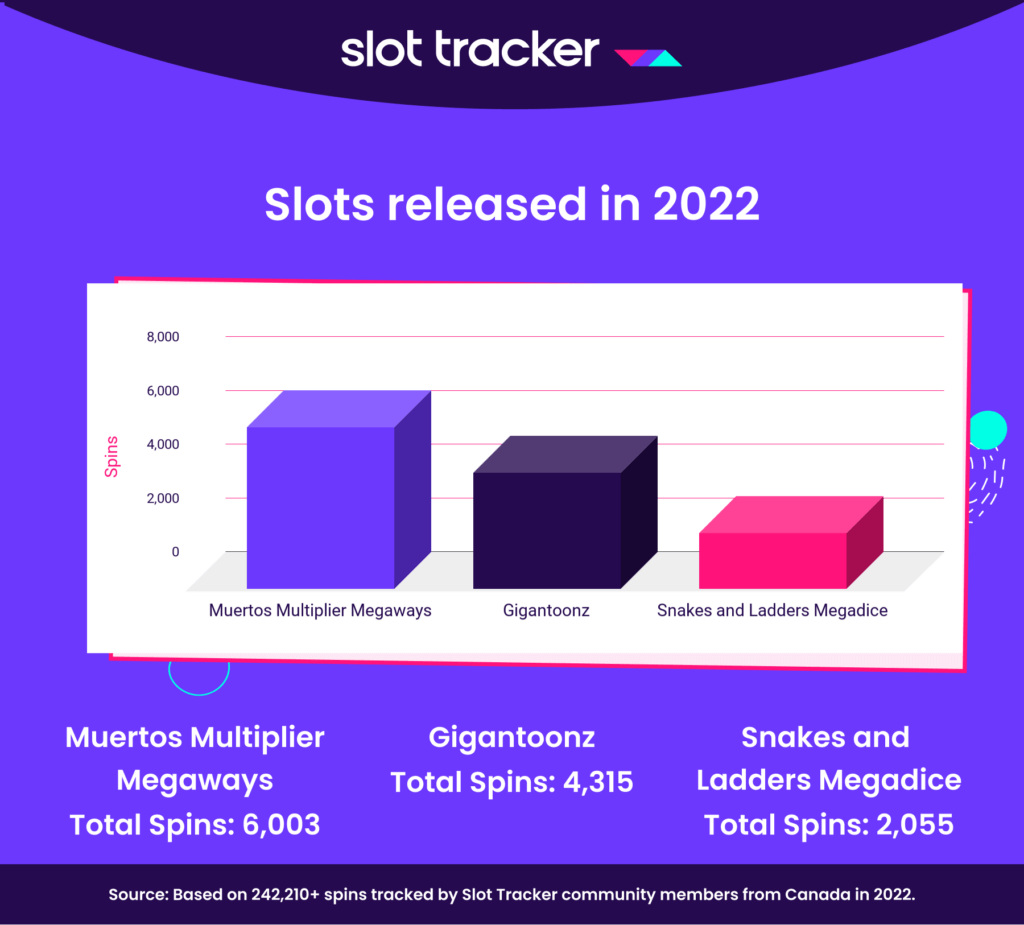 slot tracker

Slots released in 2022

8,000
6,000
4,000
2,000
0

Spins

Muertos Multiplier Megaways
Gigantoonz
Snakes and Ladders Megadice

Muertos Multiplier Megaways
Total Spins: 6,003

Gigantoonz
Total Spins: 4,315

Snakes and Ladders Megadice
Total Spins: 2,055

Source: Based on 242,210+ spins tracked by Slot Tracker community members from Canada in 2022.